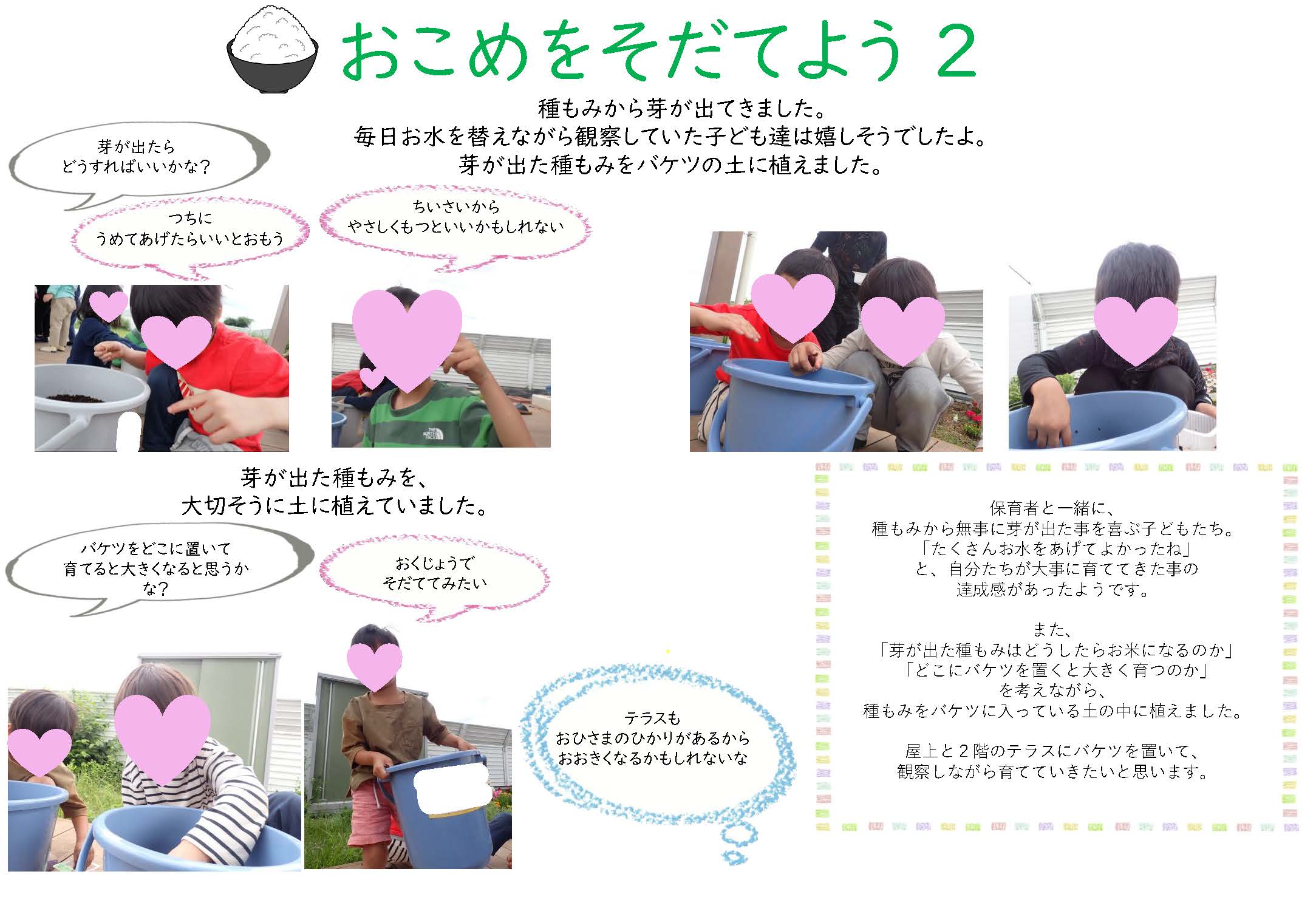 おこめをそだてよう 2

種もみから芽が出てきました。
毎日お水を替えながら観察していた子ども達は嬉しそうでしたよ。
芽が出た種もみをバケツの土に植えました。

芽が出たら
どうすればいいかな？

つちに
うめてあげたらいいとおもう

ちいさいから
やさしくもつといいかもしれない

THE NORTH FACE

芽が出た種もみを、
大切そうに土に植えていました。

バケツをどこに置いて
育てると大きくなると思うかな？

おくじょうで
そだててみたい

テラスも
おひさまのひかりがあるから
おおきくなるかもしれないな

保育者と一緒に、
種もみから無事に芽が出た事を喜ぶ子どもたち。
「たくさんお水をあげてよかったね」
と、自分たちが大事に育ててきた事の
達成感があったようです。

また、
「芽が出た種もみはどうしたらお米になるのか」
「どこにバケツを置くと大きく育つのか」
を考えながら、
種もみをバケツに入っている土の中に植えました。

屋上と２階のテラスにバケツを置いて、
観察しながら育てていきたいと思います。